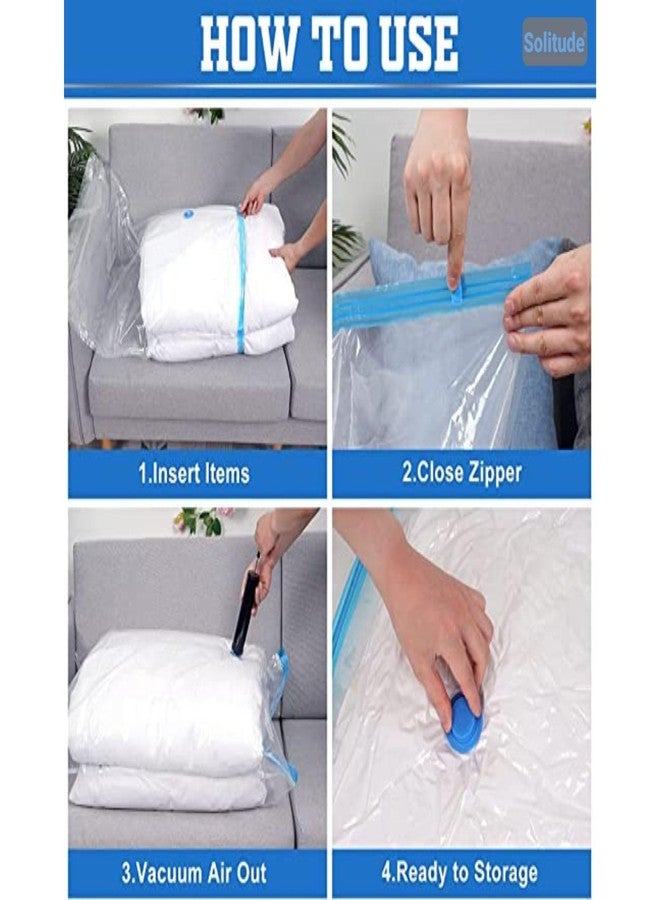 HOW TO USE

Solitude

1.Insert Items

2.Close Zipper

3.Vacuum Air Out

4.Ready to Storage